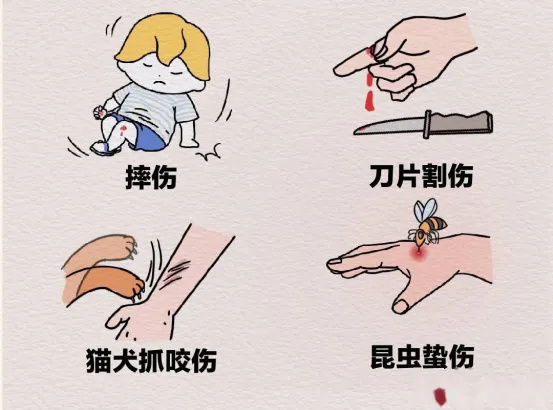 摔伤

刀片割伤

猫犬抓咬伤

昆虫蛰伤